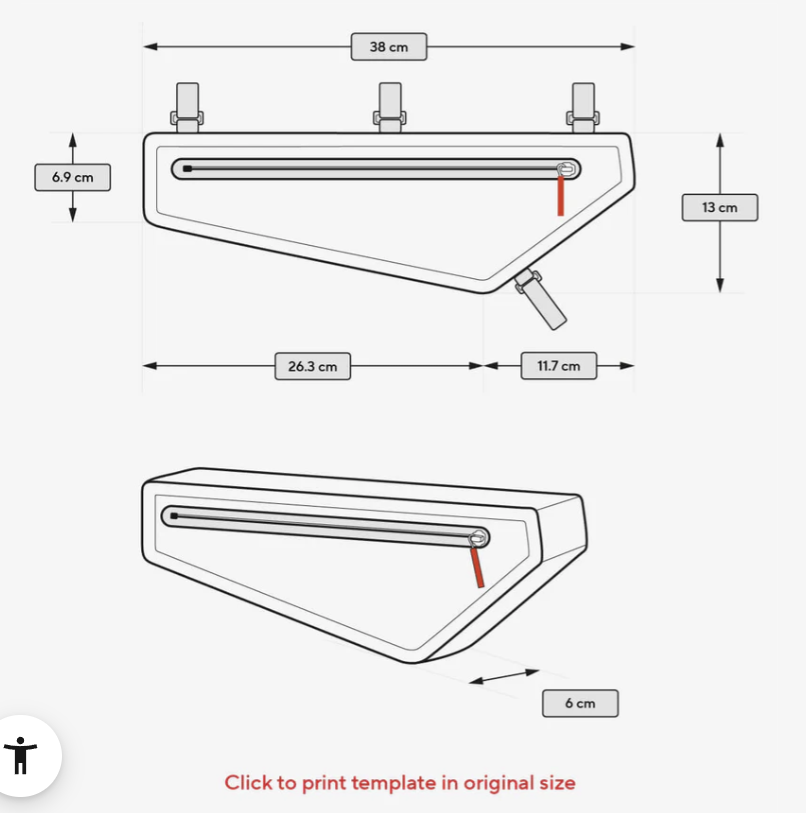 38 cm

6.9 cm

13 cm

26.3 cm

11.7 cm

6 cm

Click to print template in original size